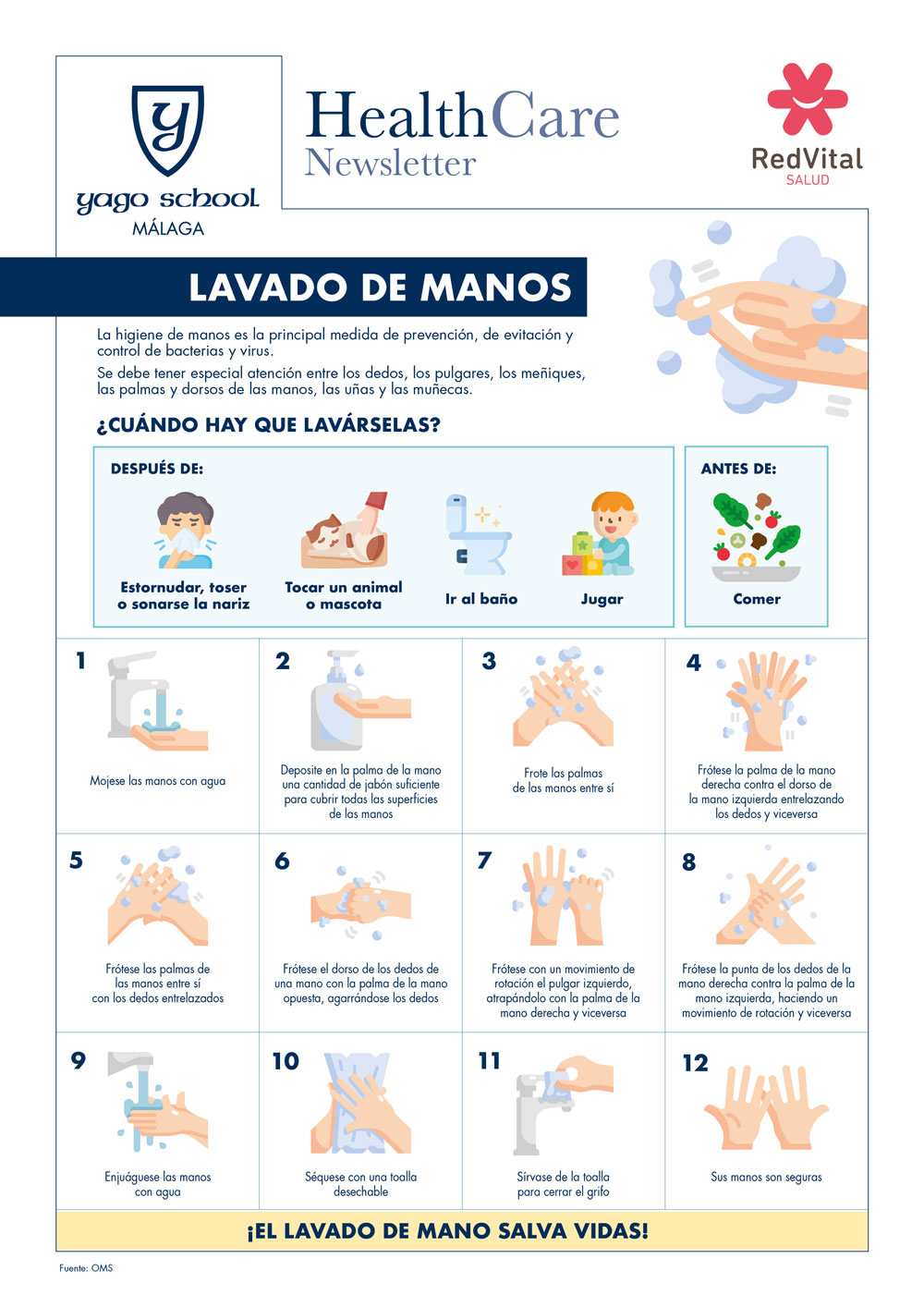 y
yago school
MÁLAGA

HealthCare
Newsletter

RedVital
SALUD

LAVADO DE MANOS

La higiene de manos es la principal medida de prevención, de evitación y control de bacterias y virus.

Se debe tener especial atención entre los dedos, los pulgares, los meñiques, las palmas y dorsos de las manos, las uñas y las muñecas.

¿CUÁNDO HAY QUE LAVÁRSELAS?

DESPUÉS DE:

Estornudar, toser o sonarse la nariz

Tocar un animal o mascota

Ir al baño

Jugar

ANTES DE:

Comer

1
Mojese las manos con agua

2
Deposite en la palma de la mano una cantidad de jabón suficiente para cubrir todas las superficies de las manos

3
Frote las palmas de las manos entre sí

4
Frótese la palma de la mano derecha contra el dorso de la mano izquierda entrelazando los dedos y viceversa

5
Frótese las palmas de las manos entre sí con los dedos entrelazados

6
Frótese el dorso de los dedos de una mano con la palma de la mano opuesta, agarrándose los dedos

7
Frótese con un movimiento de rotación el pulgar izquierdo, atrapándolo con la palma de la mano derecha y viceversa

8
Frótese la punta de los dedos de la mano derecha contra la palma de la mano izquierda, haciendo un movimiento de rotación y viceversa

9
Enjuáguese las manos con agua

10
Séquese con una toalla desechable

11
Sírvase de la toalla para cerrar el grifo

12
Sus manos son seguras

¡EL LAVADO DE MANO SALVA VIDAS!

Fuente: OMS